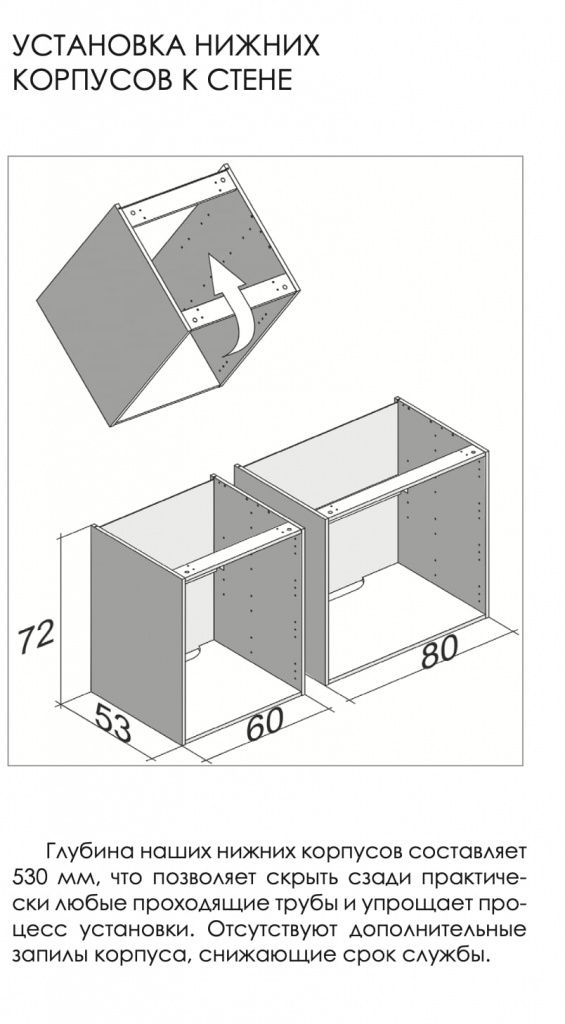 УСТАНОВКА НИЖНИХ КОРПУСОВ К СТЕНЕ

72

53

60

80

Глубина наших нижних корпусов составляет 530 мм, что позволяет скрыть сзади практически любые проходящие трубы и упрощает процесс установки. Отсутствуют дополнительные запилы корпуса, снижающие срок службы.