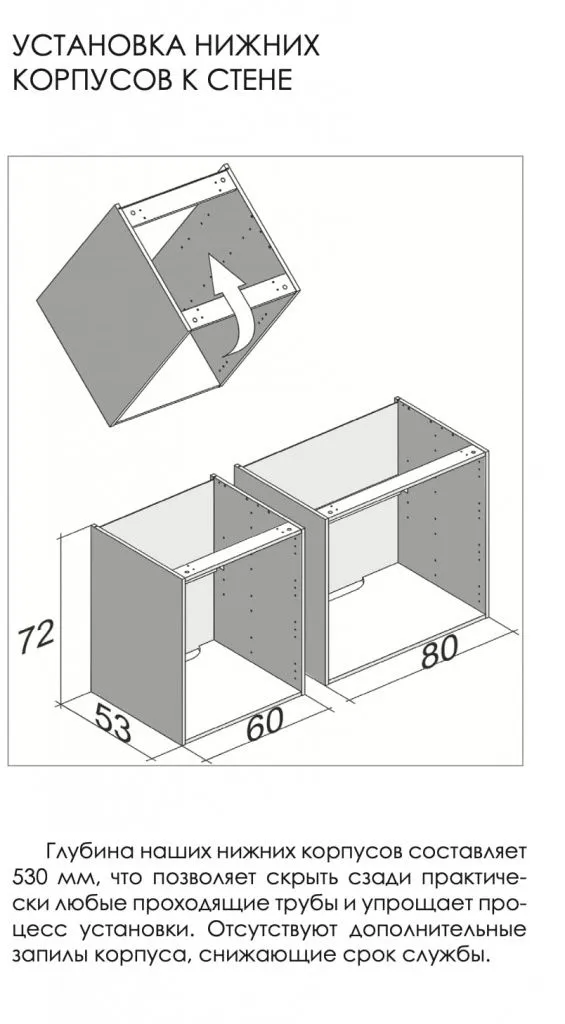 УСТАНОВКА НИЖНИХ КОРПУСОВ К СТЕНЕ

72

53

60

80

Глубина наших нижних корпусов составляет 530 мм, что позволяет скрыть сзади практически любые проходящие трубы и упрощает процесс установки. Отсутствуют дополнительные запилы корпуса, снижающие срок службы.